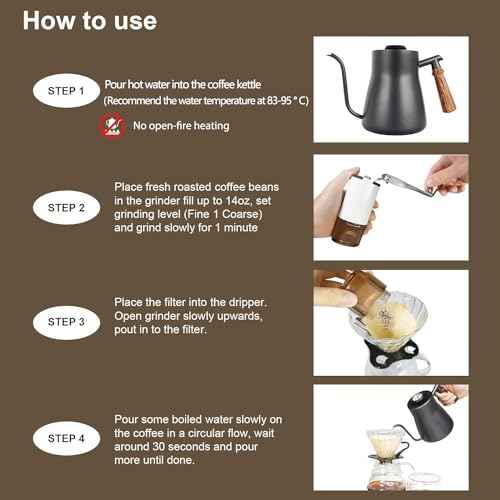 How to use

STEP 1

Pour hot water into the coffee kettle
(Recommend the water temperature at 83-95 ° C)

No open-fire heating

STEP 2

Place fresh roasted coffee beans in the grinder fill up to 14oz, set grinding level (Fine 1 Coarse) and grind slowly for 1 minute

STEP 3

Place the filter into the dripper. Open grinder slowly upwards, pout in to the filter.

STEP 4

Pour some boiled water slowly on the coffee in a circular flow, wait around 30 seconds and pour more until done.