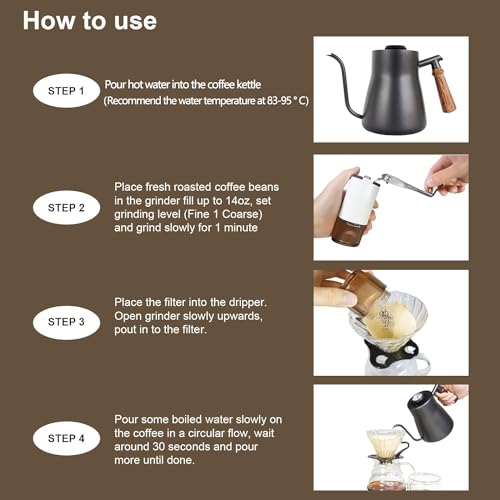 How to use

STEP 1

Pour hot water into the coffee kettle
(Recommend the water temperature at 83-95 ° C)

STEP 2

Place fresh roasted coffee beans in the grinder fill up to 14oz, set grinding level (Fine 1 Coarse) and grind slowly for 1 minute

STEP 3

Place the filter into the dripper. Open grinder slowly upwards, pout in to the filter.

STEP 4

Pour some boiled water slowly on the coffee in a circular flow, wait around 30 seconds and pour more until done.